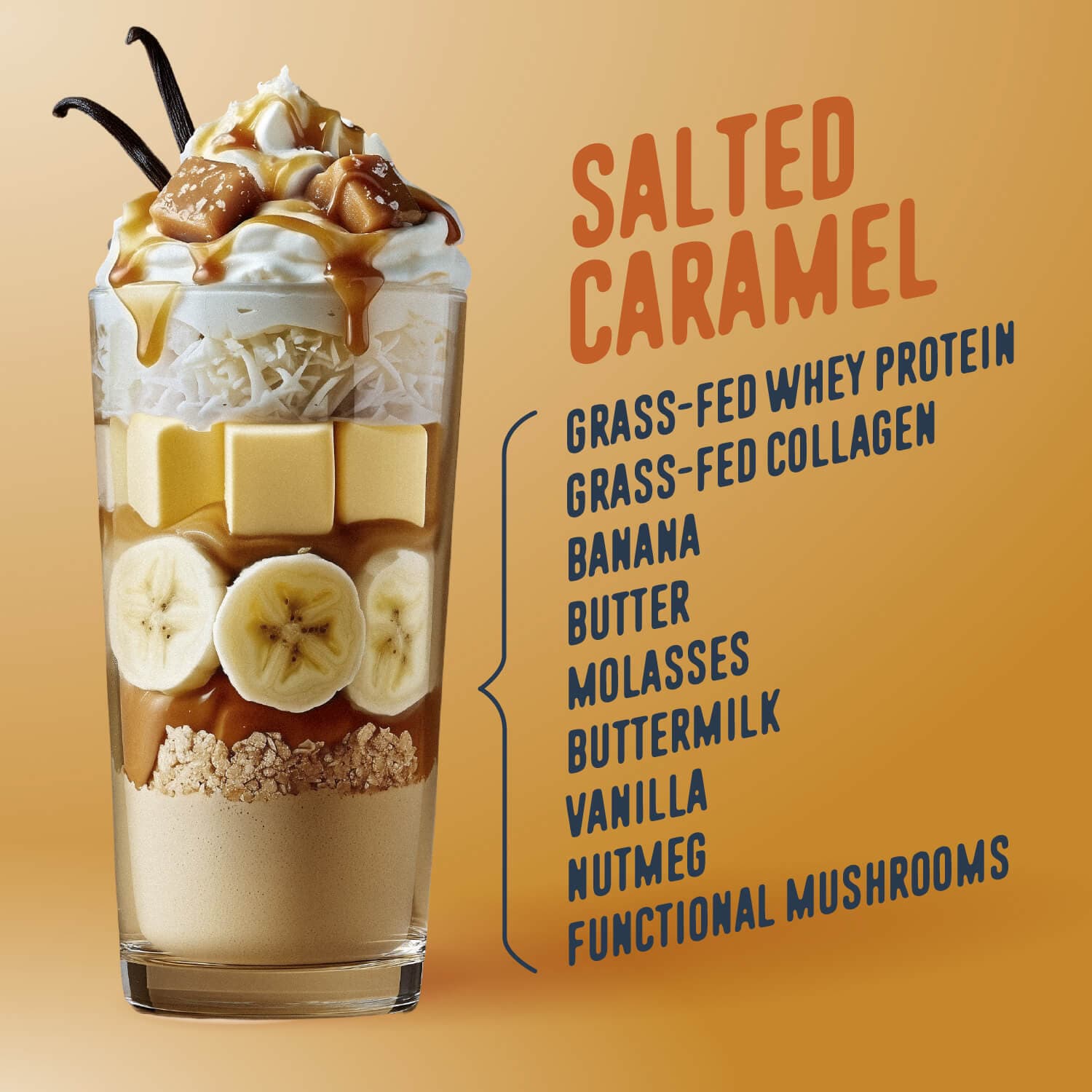 SALTED CARAMEL

GRASS-FED WHEY PROTEIN
GRASS-FED COLLAGEN
BANANA
BUTTER
MOLASSES
BUTTERMILK
VANILLA
NUTMEG
FUNCTIONAL MUSHROOMS